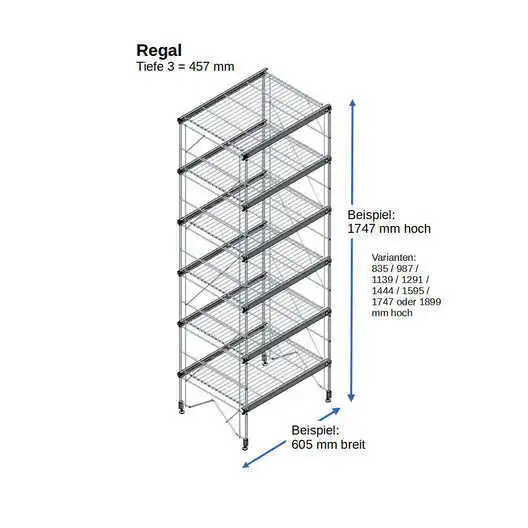 Regal
Tiefe 3 = 457 mm

Beispiel:
1747 mm hoch

Varianten:
835 / 987 / 1139 / 1291 / 1444 / 1595 / 1747 oder 1899 mm hoch

Beispiel:
605 mm breit