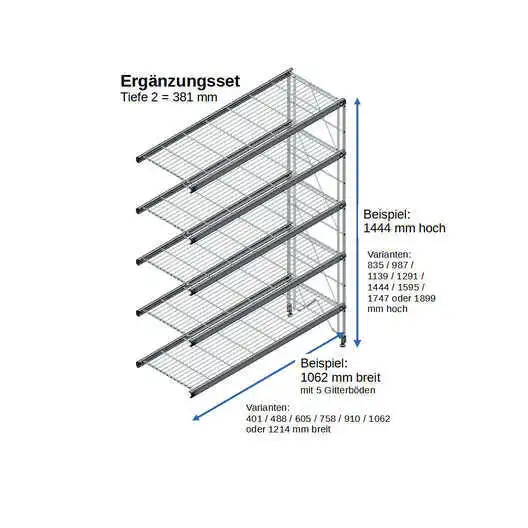 Ergänzungsset
Tiefe 2 = 381 mm

Beispiel:
1444 mm hoch

Varianten:
835 / 987 / 1139 / 1291 / 1444 / 1595 / 1747 oder 1899 mm hoch

Beispiel:
1062 mm breit
mit 5 Gitterböden

Varianten:
401 / 488 / 605 / 758 / 910 / 1062 oder 1214 mm breit