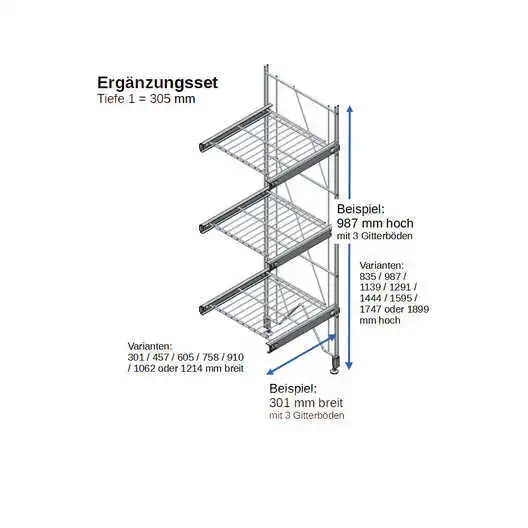 Ergänzungsset
Tiefe 1 = 305 mm

Beispiel:
987 mm hoch
mit 3 Gitterböden

Varianten:
835 / 987 / 1139 / 1291 / 1444 / 1595 / 1747 oder 1899 mm hoch

Varianten:
301 / 457 / 605 / 758 / 910 / 1062 oder 1214 mm breit

Beispiel:
301 mm breit
mit 3 Gitterböden