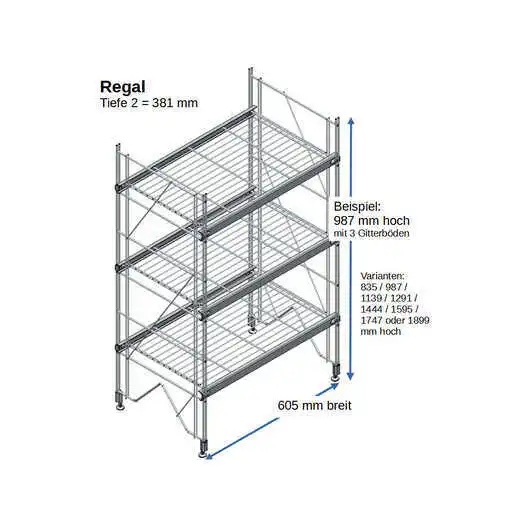 Regal
Tiefe 2 = 381 mm

Beispiel:
987 mm hoch
mit 3 Gitterböden

Varianten:
835 / 987 /
1139 / 1291 /
1444 / 1595 /
1747 oder 1899
mm hoch

605 mm breit