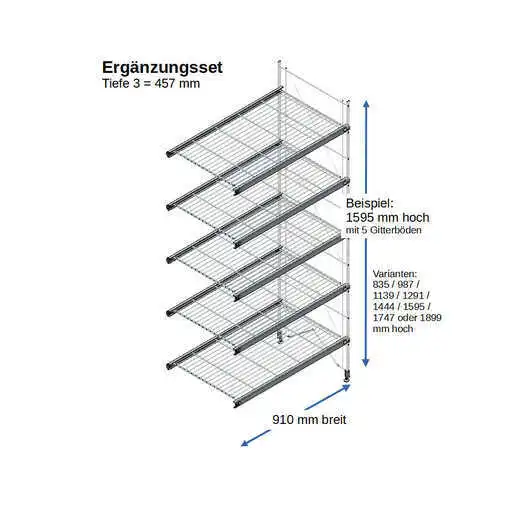 Ergänzungsset
Tiefe 3 = 457 mm

Beispiel:
1595 mm hoch
mit 5 Gitterböden

Varianten:
835 / 987 /
1139 / 1291 /
1444 / 1595 /
1747 oder 1899
mm hoch

910 mm breit