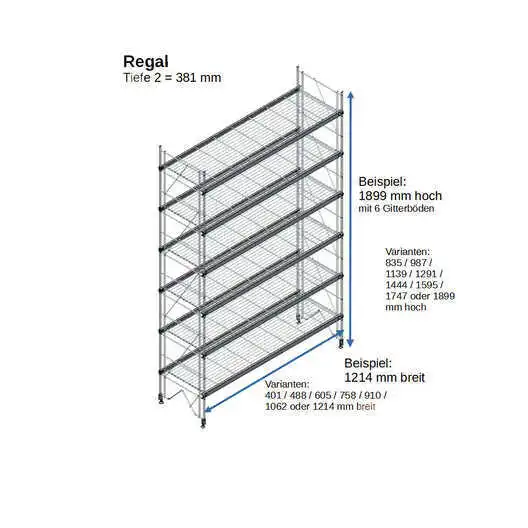 Regal
Tiefe 2 = 381 mm

Beispiel:
1899 mm hoch
mit 6 Gitterböden

Varianten:
835 / 987 /
1139 / 1291 /
1444 / 1595 /
1747 oder 1899
mm hoch

Beispiel:
1214 mm breit

Varianten:
401 / 488 / 605 / 758 / 910 /
1062 oder 1214 mm breit