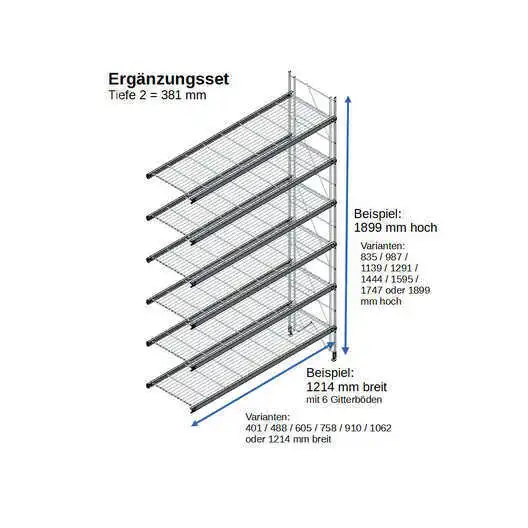 Ergänzungsset
Tiefe 2 = 381 mm

Beispiel:
1899 mm hoch

Varianten:
835 / 987 / 1139 / 1291 / 1444 / 1595 / 1747 oder 1899 mm hoch

Beispiel:
1214 mm breit
mit 6 Gitterböden

Varianten:
401 / 488 / 605 / 758 / 910 / 1062 oder 1214 mm breit