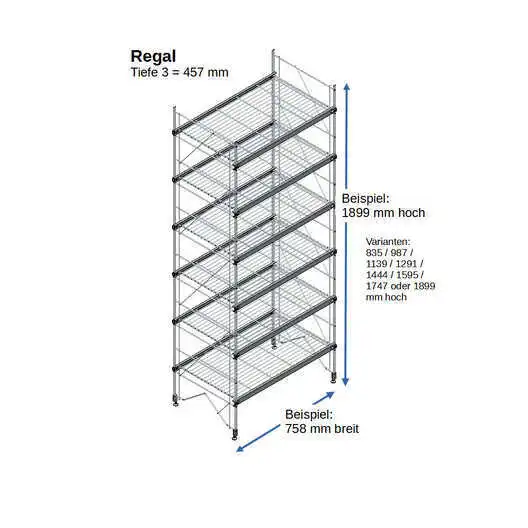 Regal
Tiefe 3 = 457 mm

Beispiel:
1899 mm hoch

Varianten:
835 / 987 /
1139 / 1291 /
1444 / 1595 /
1747 oder 1899
mm hoch

Beispiel:
758 mm breit