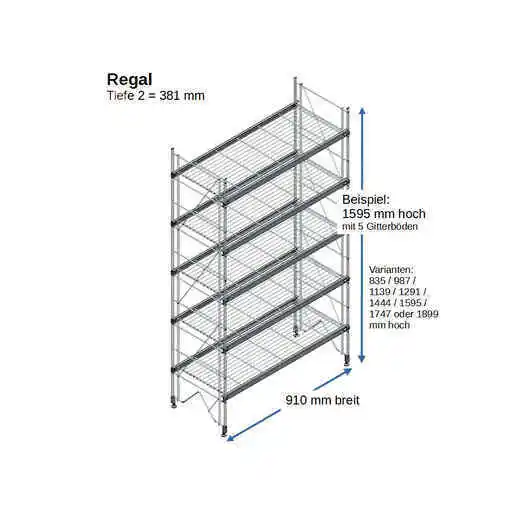 Regal
Tiefe 2 = 381 mm

Beispiel:
1595 mm hoch
mit 5 Gitterböden

Varianten:
835 / 987 /
1139 / 1291 /
1444 / 1595 /
1747 oder 1899
mm hoch

910 mm breit