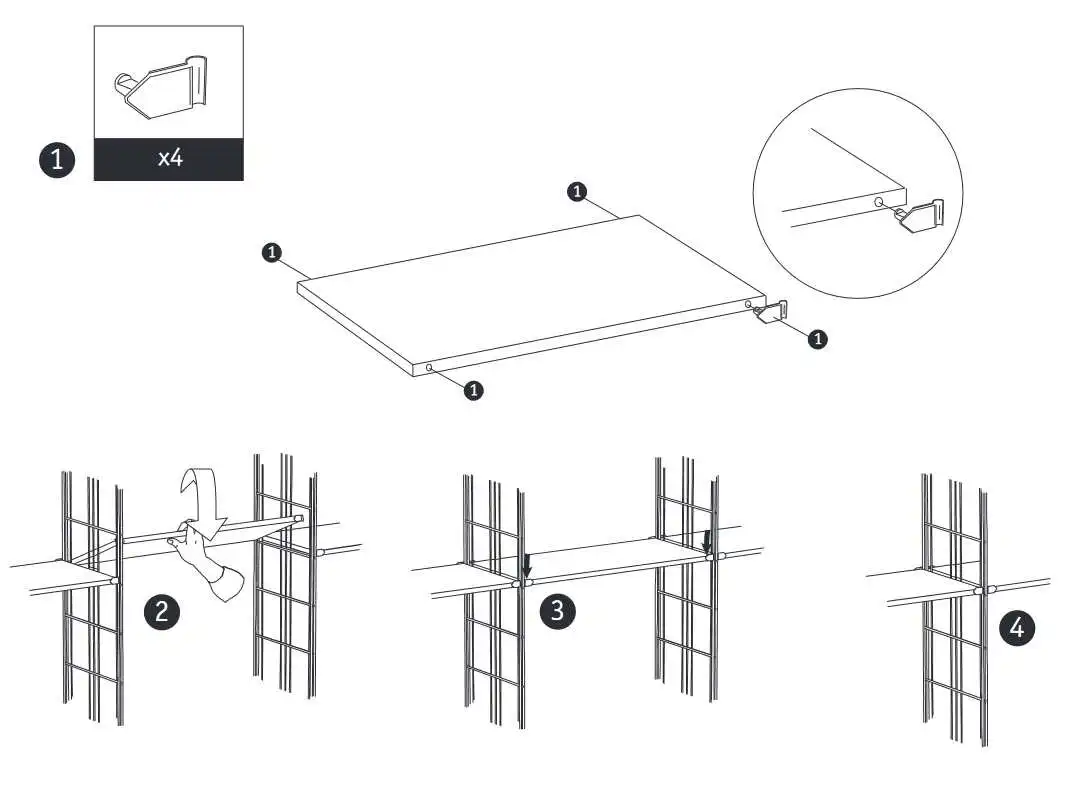 1

x4

1

1

1

1

2

3

4