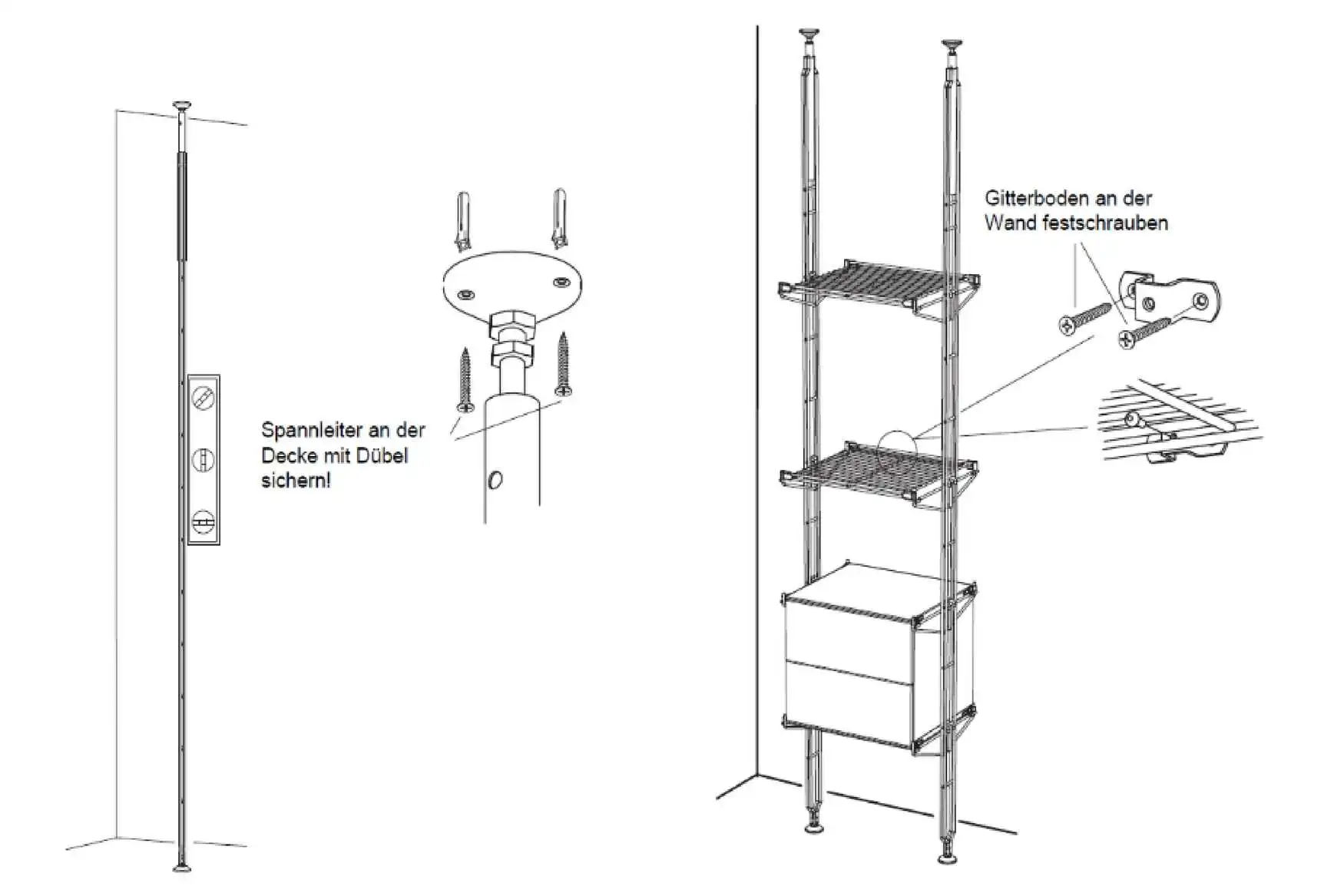 Spannleiter an der Decke mit Dübel sichern!

Gitterboden an der Wand festschrauben