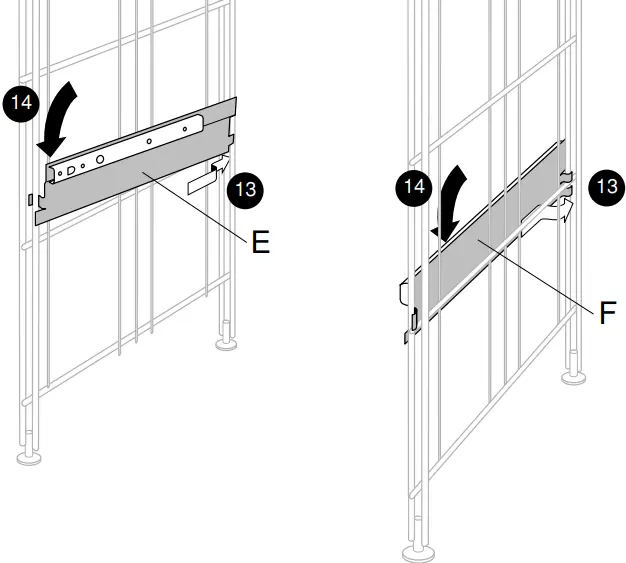 14
13
E
14
13
F