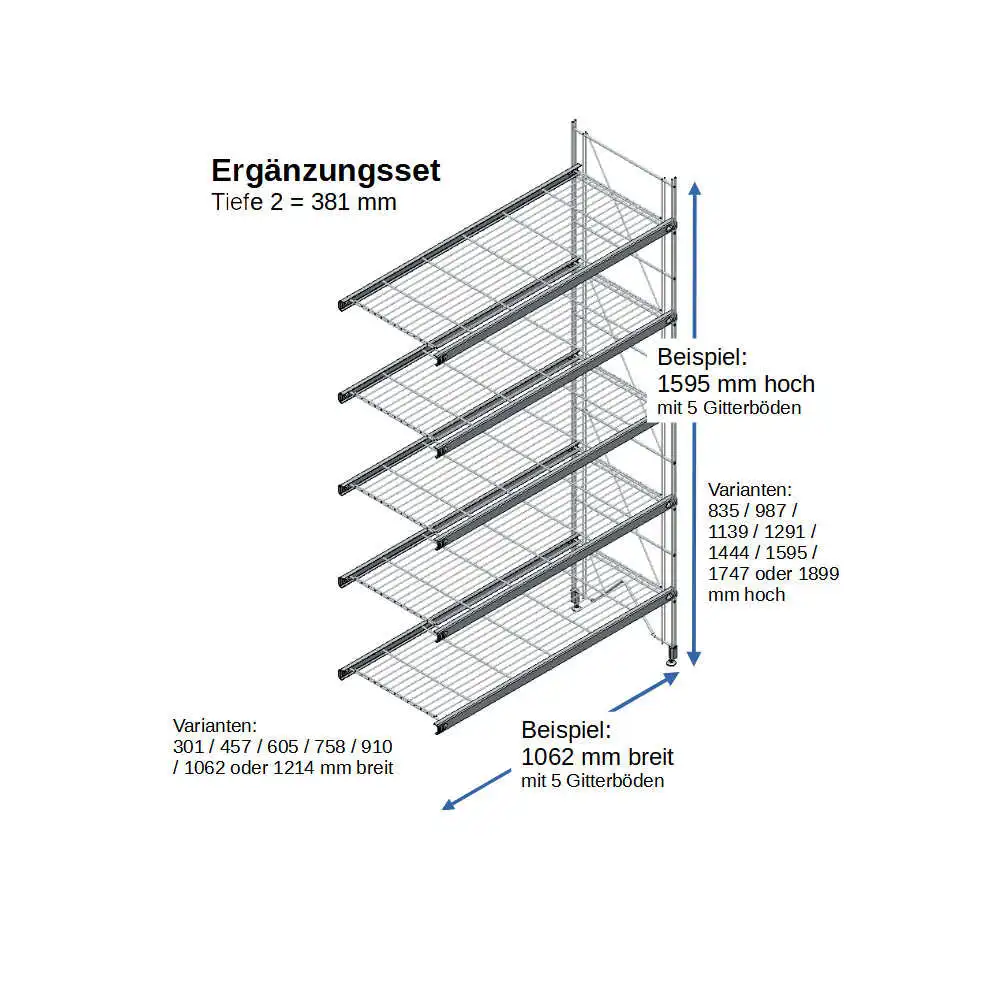 Ergänzungsset
Tiefe 2 = 381 mm

Beispiel:
1595 mm hoch
mit 5 Gitterböden

Varianten:
835 / 987 / 1139 / 1291 / 1444 / 1595 / 1747 oder 1899 mm hoch

Varianten:
301 / 457 / 605 / 758 / 910 / 1062 oder 1214 mm breit

Beispiel:
1062 mm breit
mit 5 Gitterböden