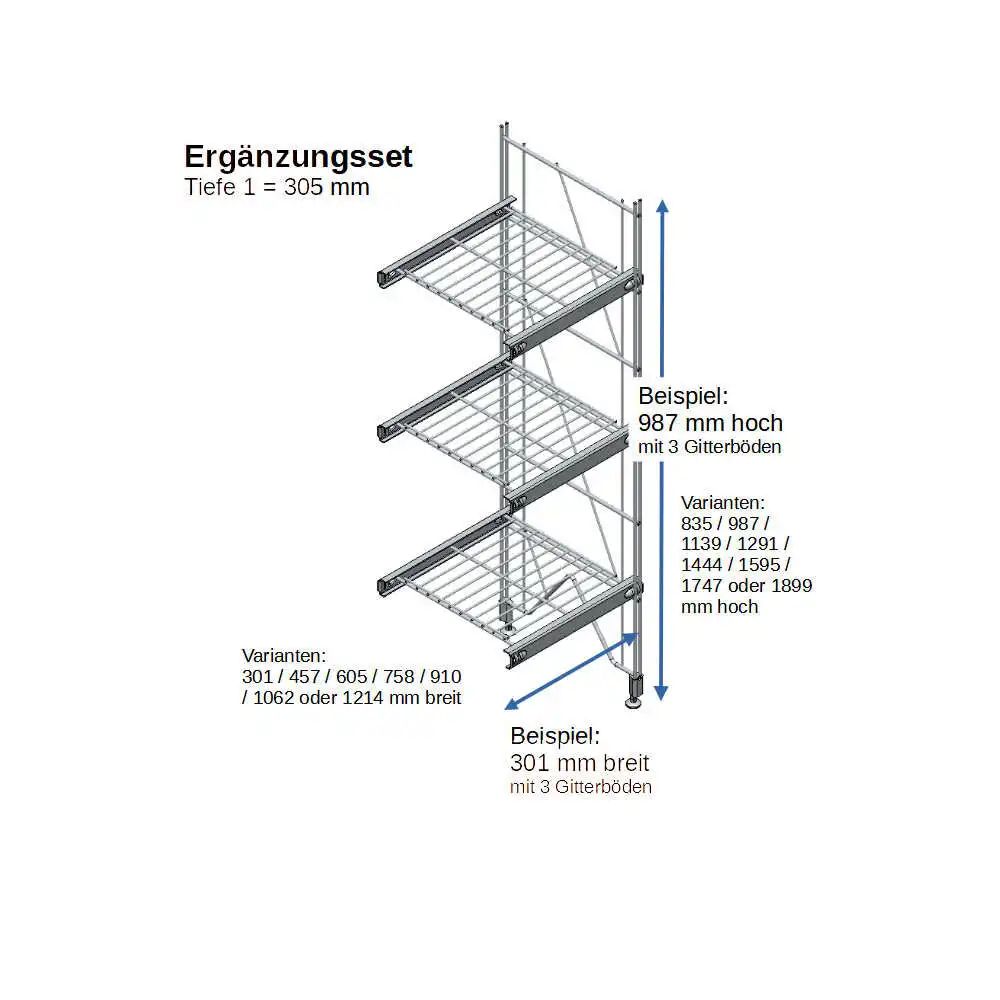 Ergänzungsset
Tiefe 1 = 305 mm

Beispiel:
987 mm hoch
mit 3 Gitterböden

Varianten:
835 / 987 / 1139 / 1291 / 1444 / 1595 / 1747 oder 1899 mm hoch

Varianten:
301 / 457 / 605 / 758 / 910 / 1062 oder 1214 mm breit

Beispiel:
301 mm breit
mit 3 Gitterböden