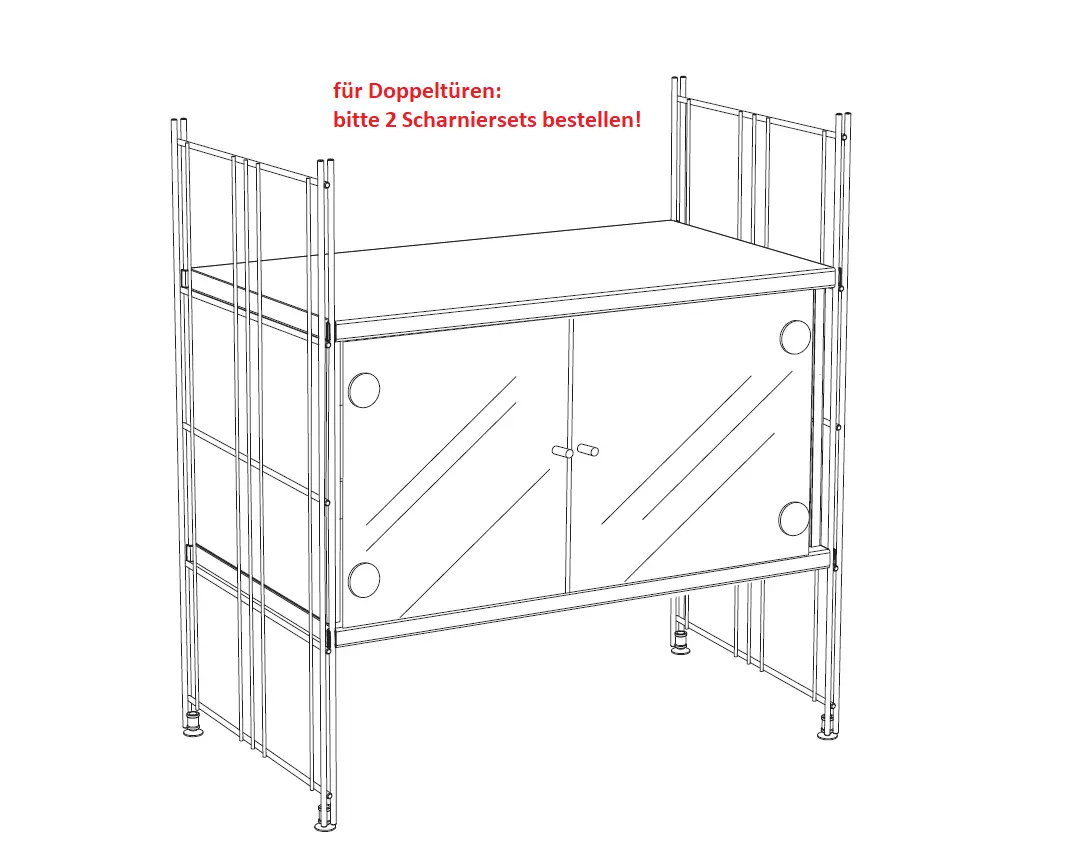 für Doppeltüren:
bitte 2 Scharniersets bestellen!