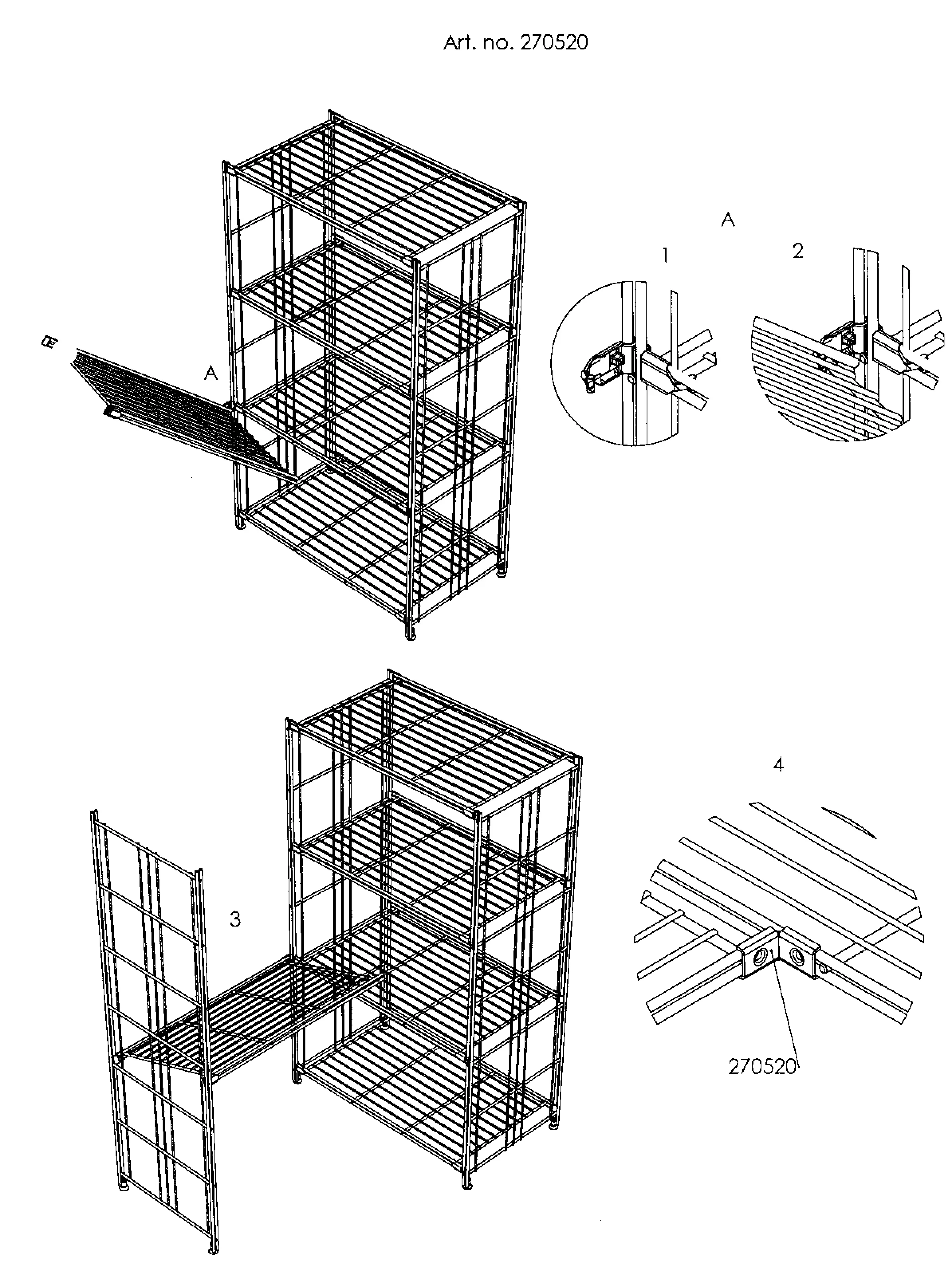 Art. no. 270520

A

A

1

2

3

4

270520